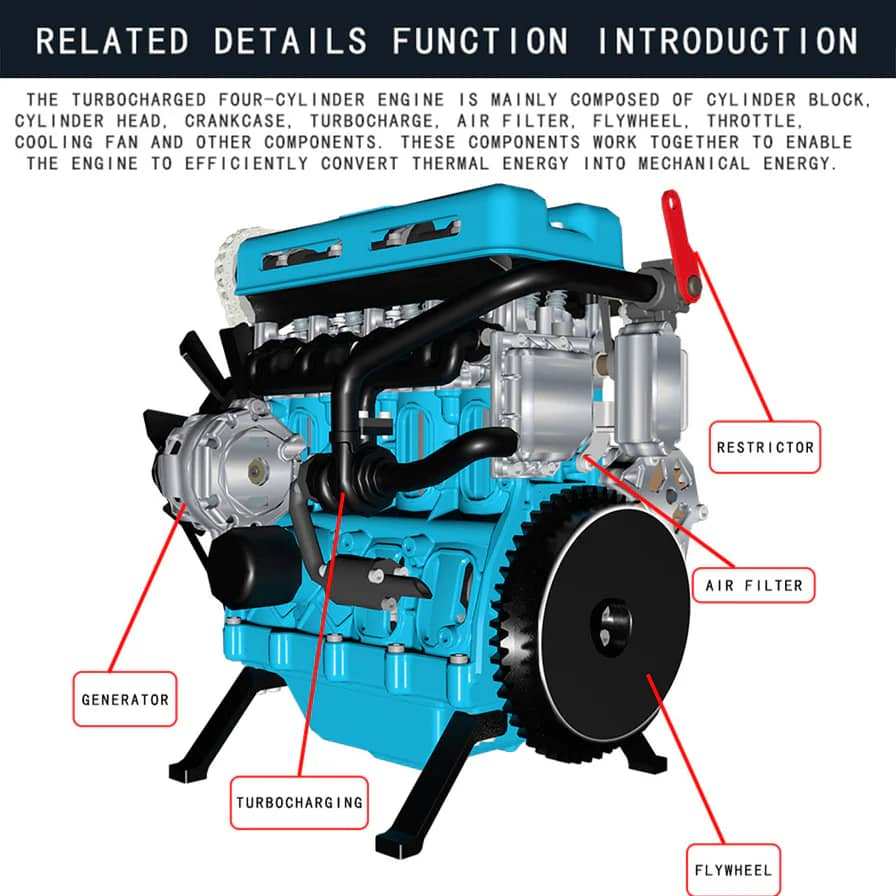 RELATED DETAILS FUNCTION INTRODUCTION

THE TURBOCHARGED FOUR-CYLINDER ENGINE IS MAINLY COMPOSED OF CYLINDER BLOCK, CYLINDER HEAD, CRANKCASE, TURBOCHARGE, AIR FILTER, FLYWHEEL, THROTTLE, COOLING FAN AND OTHER COMPONENTS. THESE COMPONENTS WORK TOGETHER TO ENABLE THE ENGINE TO EFFICIENTLY CONVERT THERMAL ENERGY INTO MECHANICAL ENERGY.

RESTRICTOR

AIR FILTER

GENERATOR

TURBOCHARGING

FLYWHEEL