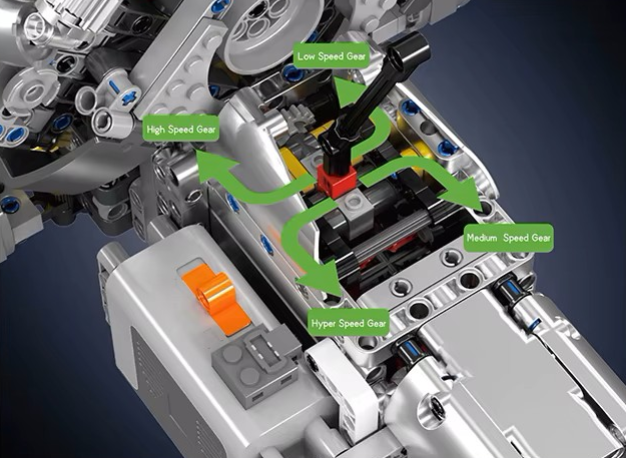 Low Speed Gear

High Speed Gear

Medium Speed Gear

Hyper Speed Gear