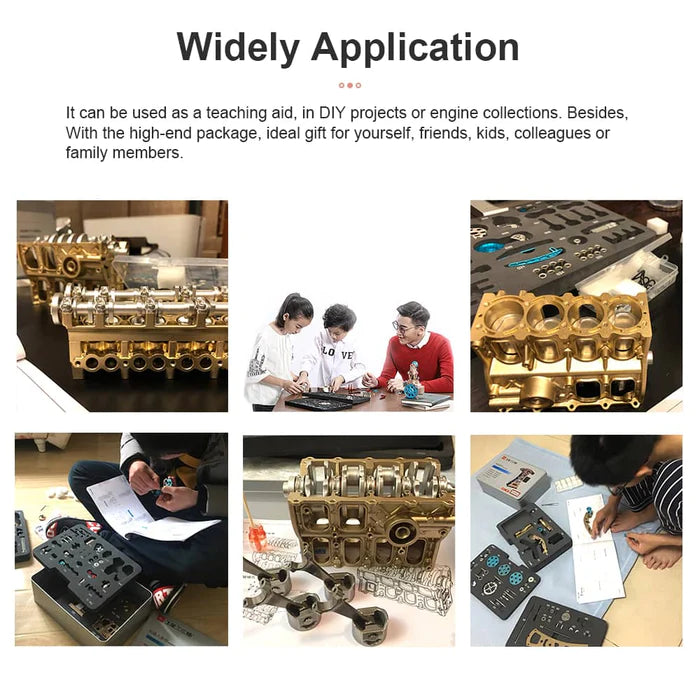 Widely Application

It can be used as a teaching aid, in DIY projects or engine collections. Besides, With the high-end package, ideal gift for yourself, friends, kids, colleagues or family members.

LO VE