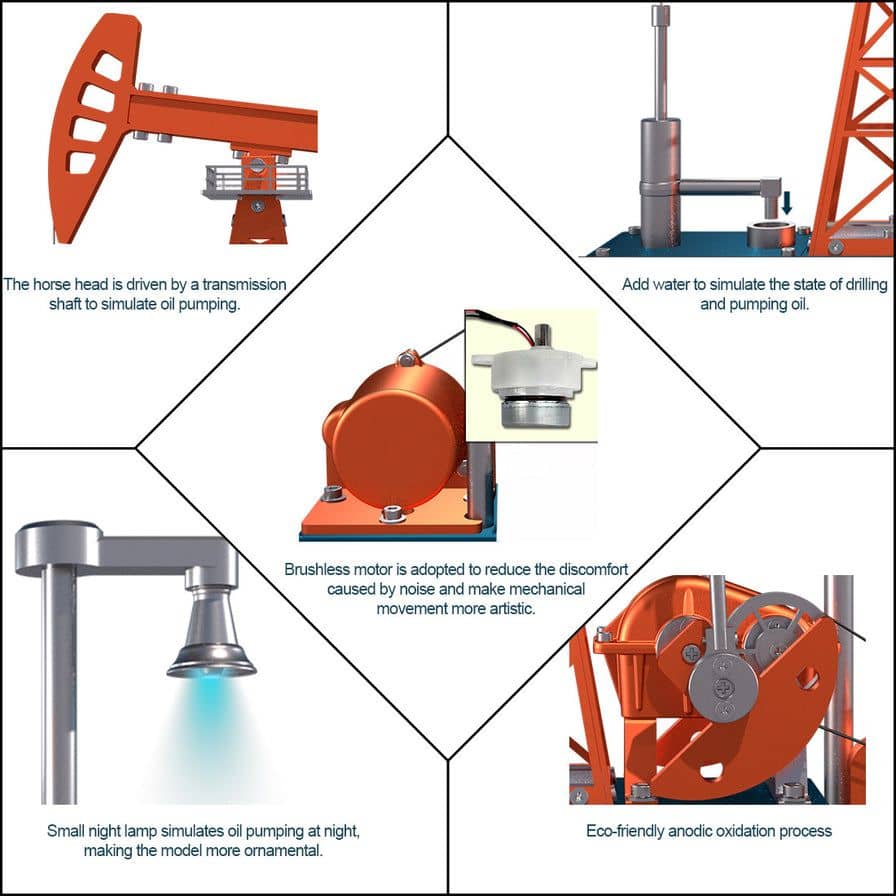 The horse head is driven by a transmission shaft to simulate oil pumping.

Add water to simulate the state of drilling and pumping oil.

Brushless motor is adopted to reduce the discomfort caused by noise and make mechanical movement more artistic.

Small night lamp simulates oil pumping at night, making the model more ornamental.

Eco-friendly anodic oxidation process