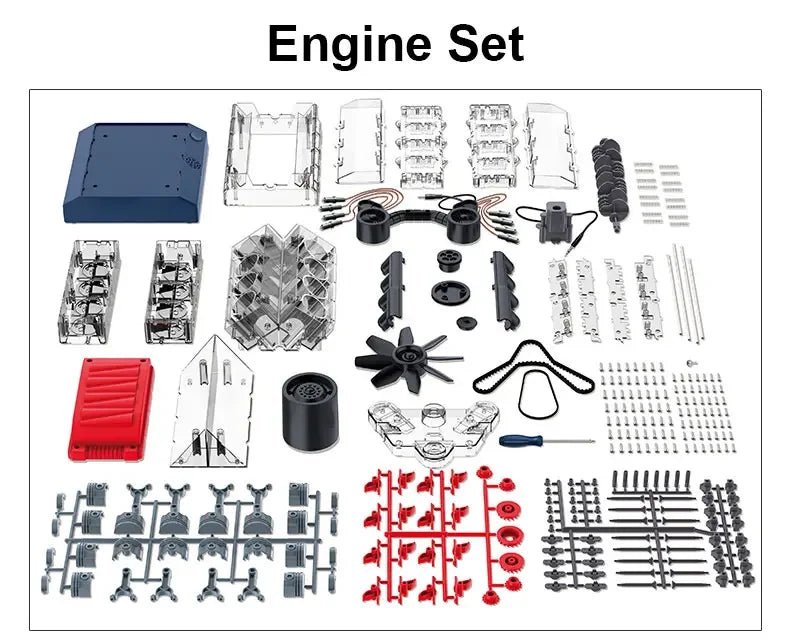 Engine Set