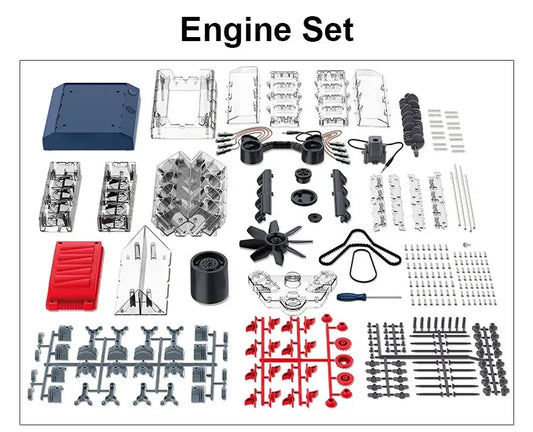 Engine Set