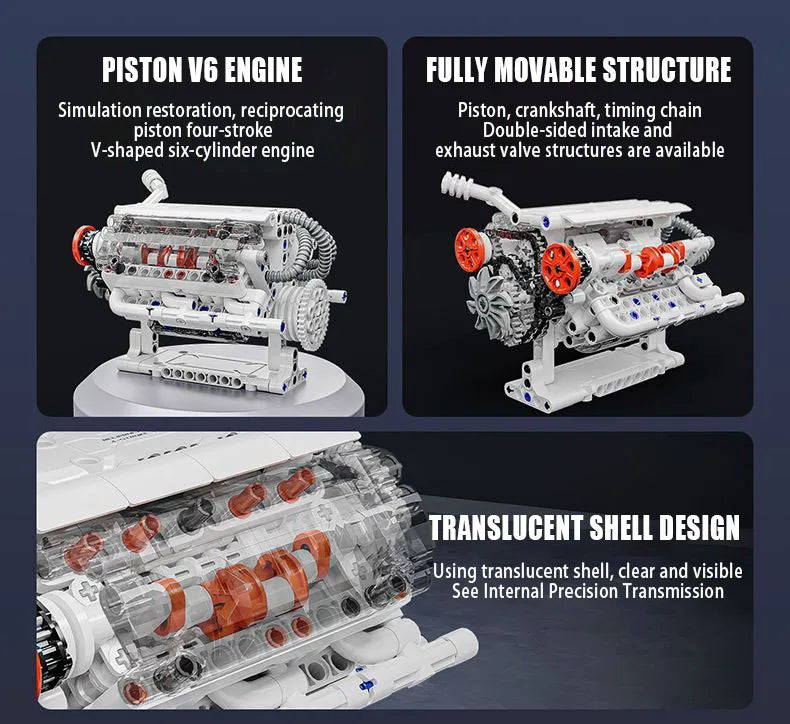 PISTON V6 ENGINE

Simulation restoration, reciprocating piston four-stroke V-shaped six-cylinder engine

FULLY MOVABLE STRUCTURE

Piston, crankshaft, timing chain Double-sided intake and exhaust valve structures are available

TRANSLUCENT SHELL DESIGN

Using translucent shell, clear and visible See Internal Precision Transmission