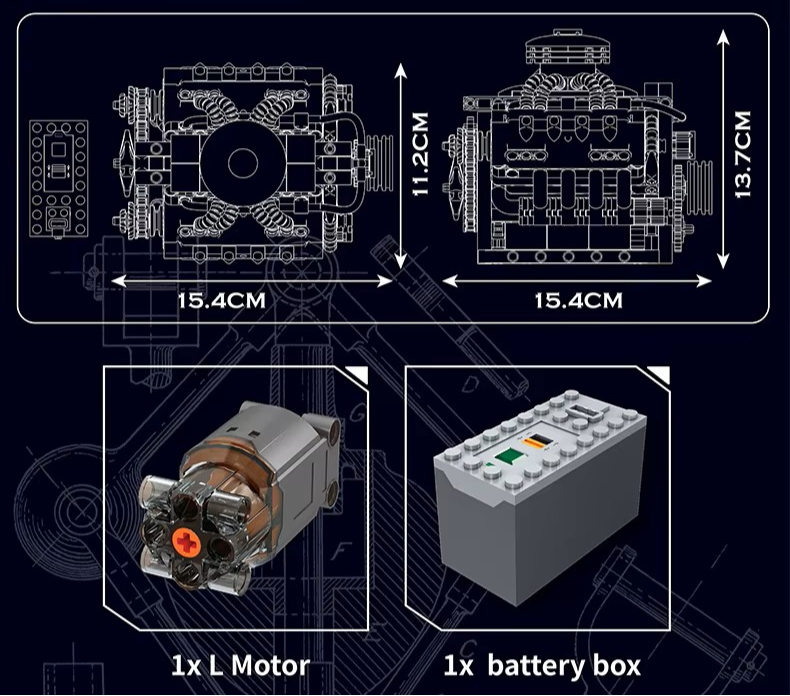 11.2CM

15.4CM

13.7CM

15.4CM

1x L Motor

1x battery box