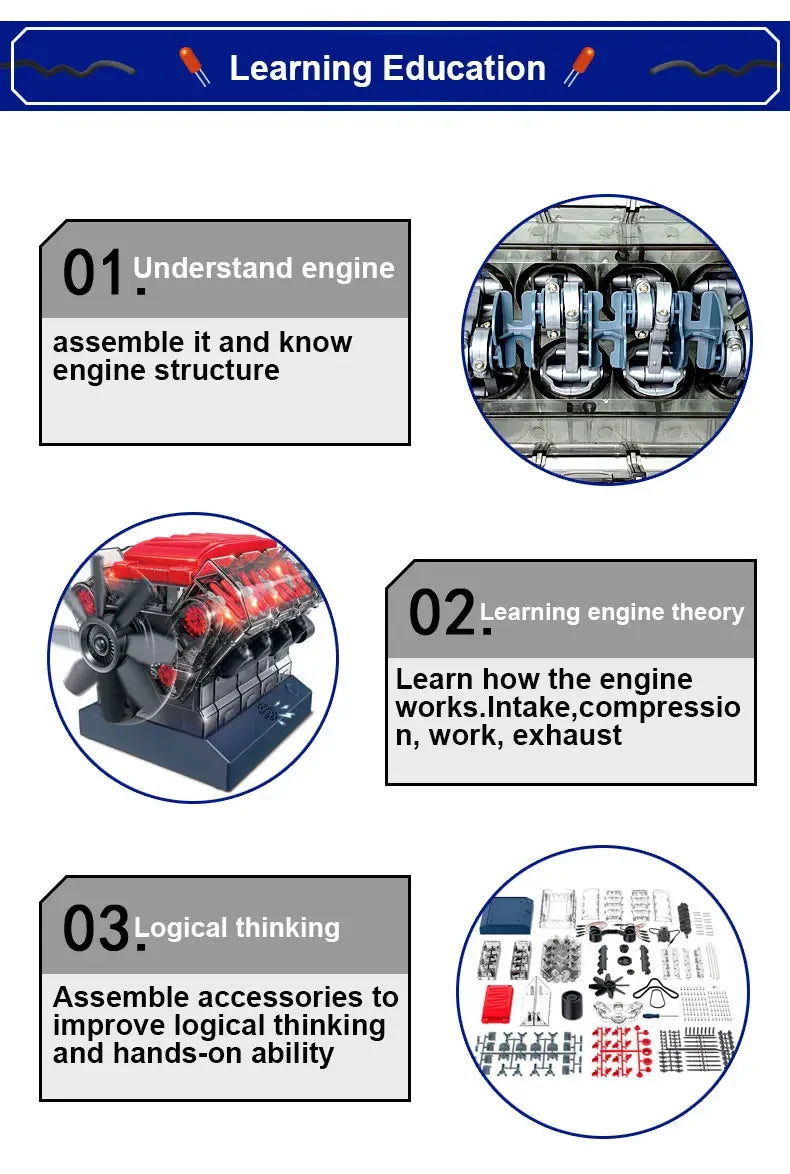 Learning Education

01. Understand engine

assemble it and know engine structure

02. Learning engine theory

Learn how the engine works.Intake,compression, work, exhaust

03. Logical thinking

Assemble accessories to improve logical thinking and hands-on ability